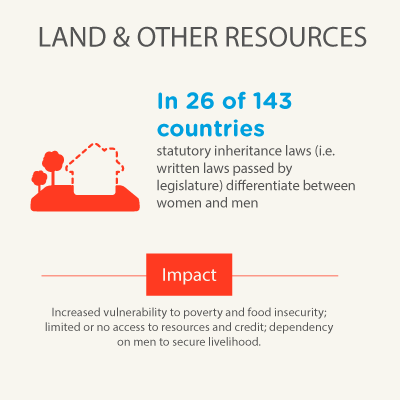 LAND & OTHER RESOURCES

In 26 of 143 countries

statutory inheritance laws (i.e. written laws passed by legislature) differentiate between women and men

Impact

Increased vulnerability to poverty and food insecurity; limited or no access to resources and credit; dependency on men to secure livelihood.