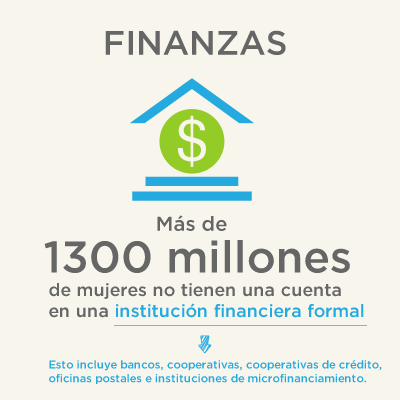 FINANZAS

$

Más de
1300 millones
de mujeres no tienen una cuenta en una institución financiera formal

Esto incluye bancos, cooperativas, cooperativas de crédito, oficinas postales e instituciones de microfinanciamiento.